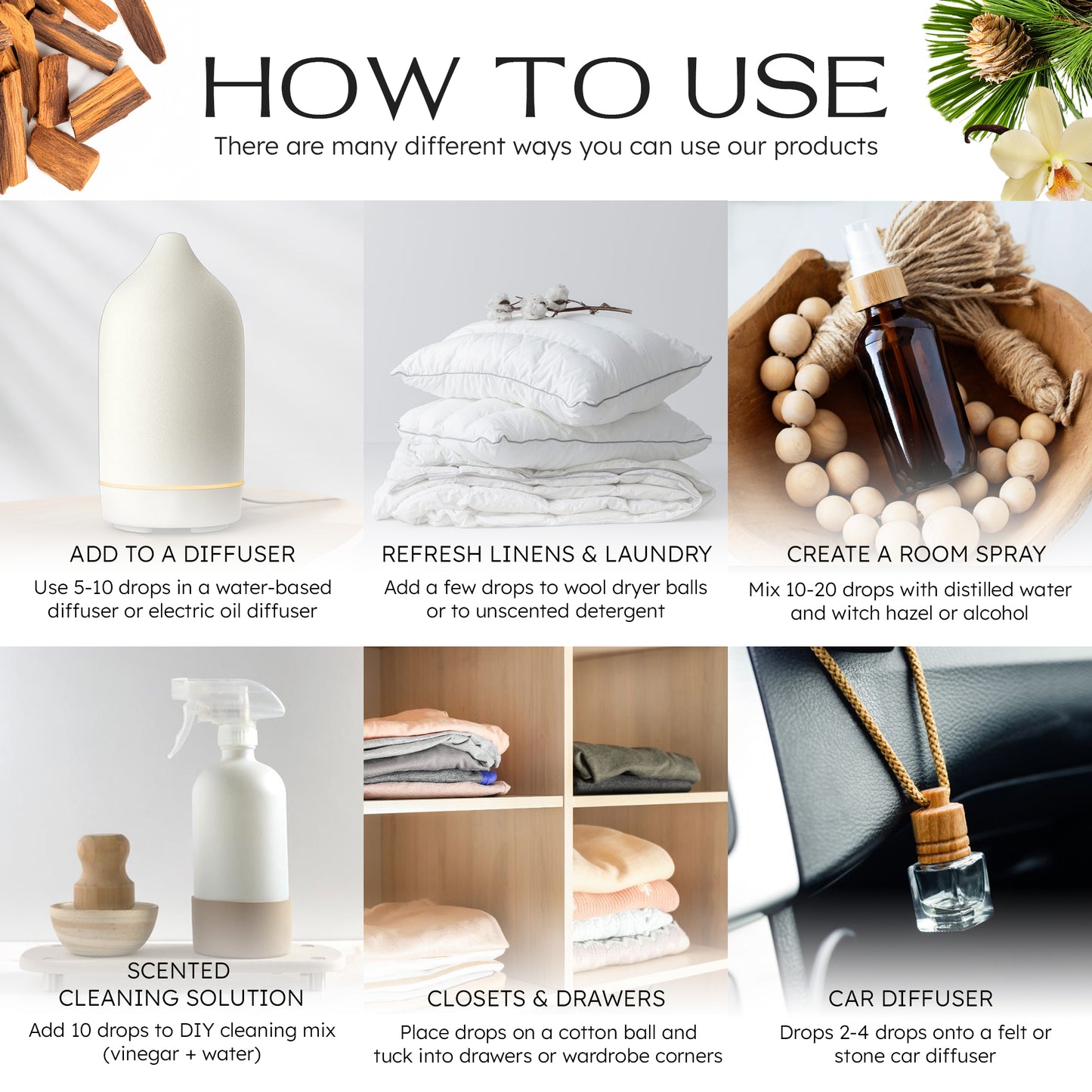 HOW TO USE

There are many different ways you can use our products

ADD TO A DIFFUSER

Use 5-10 drops in a water-based diffuser or electric oil diffuser

REFRESH LINENS & LAUNDRY

Add a few drops to wool dryer balls or to unscented detergent

CREATE A ROOM SPRAY

Mix 10-20 drops with distilled water and witch hazel or alcohol

SCENTED CLEANING SOLUTION

Add 10 drops to DIY cleaning mix (vinegar + water)

CLOSETS & DRAWERS

Place drops on a cotton ball and tuck into drawers or wardrobe corners

CAR DIFFUSER

Drops 2-4 drops onto a felt or stone car diffuser